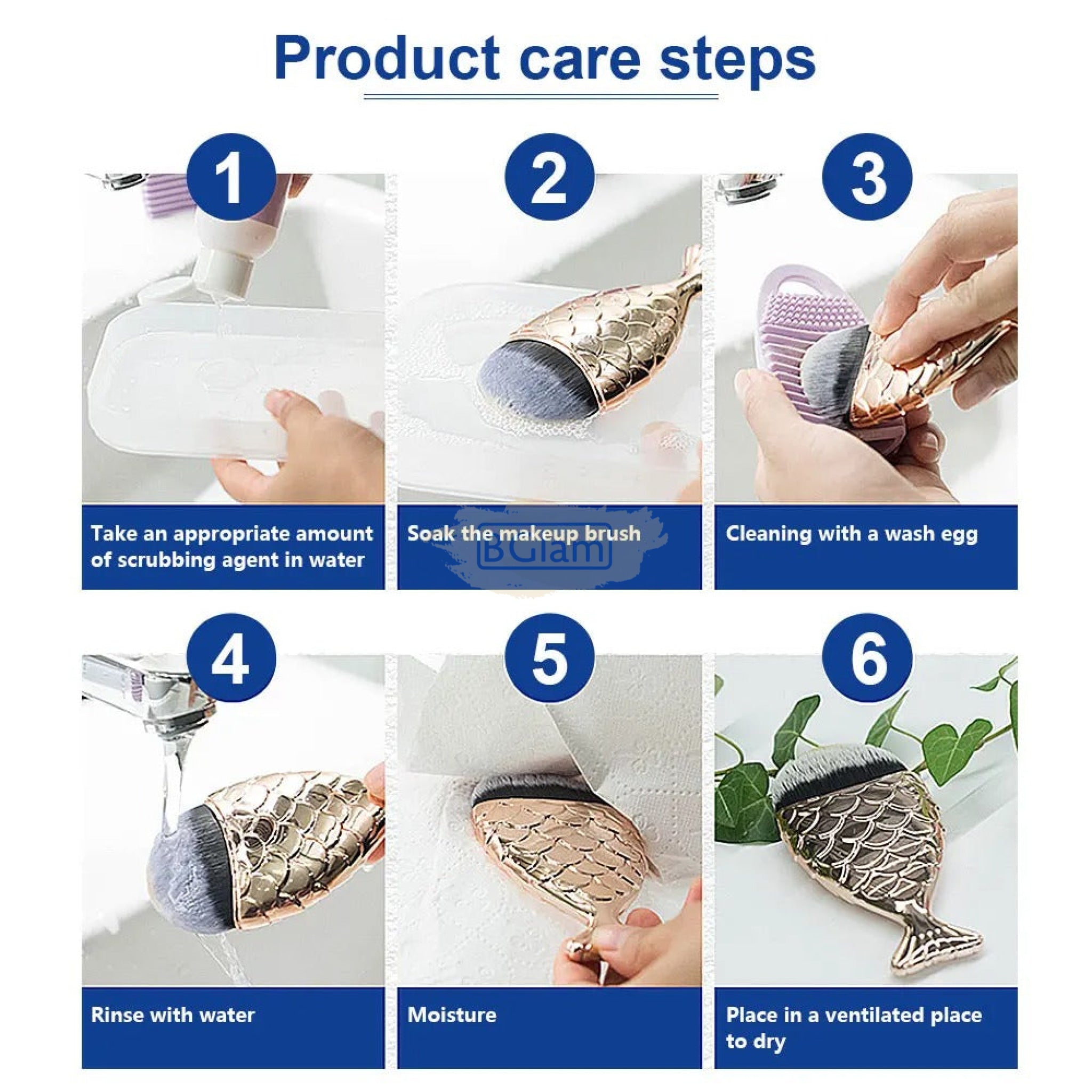 Product care steps

1
Take an appropriate amount of scrubbing agent in water

2
Soak the makeup brush

BGlam

3
Cleaning with a wash egg

4
Rinse with water

5
Moisture

6
Place in a ventilated place to dry