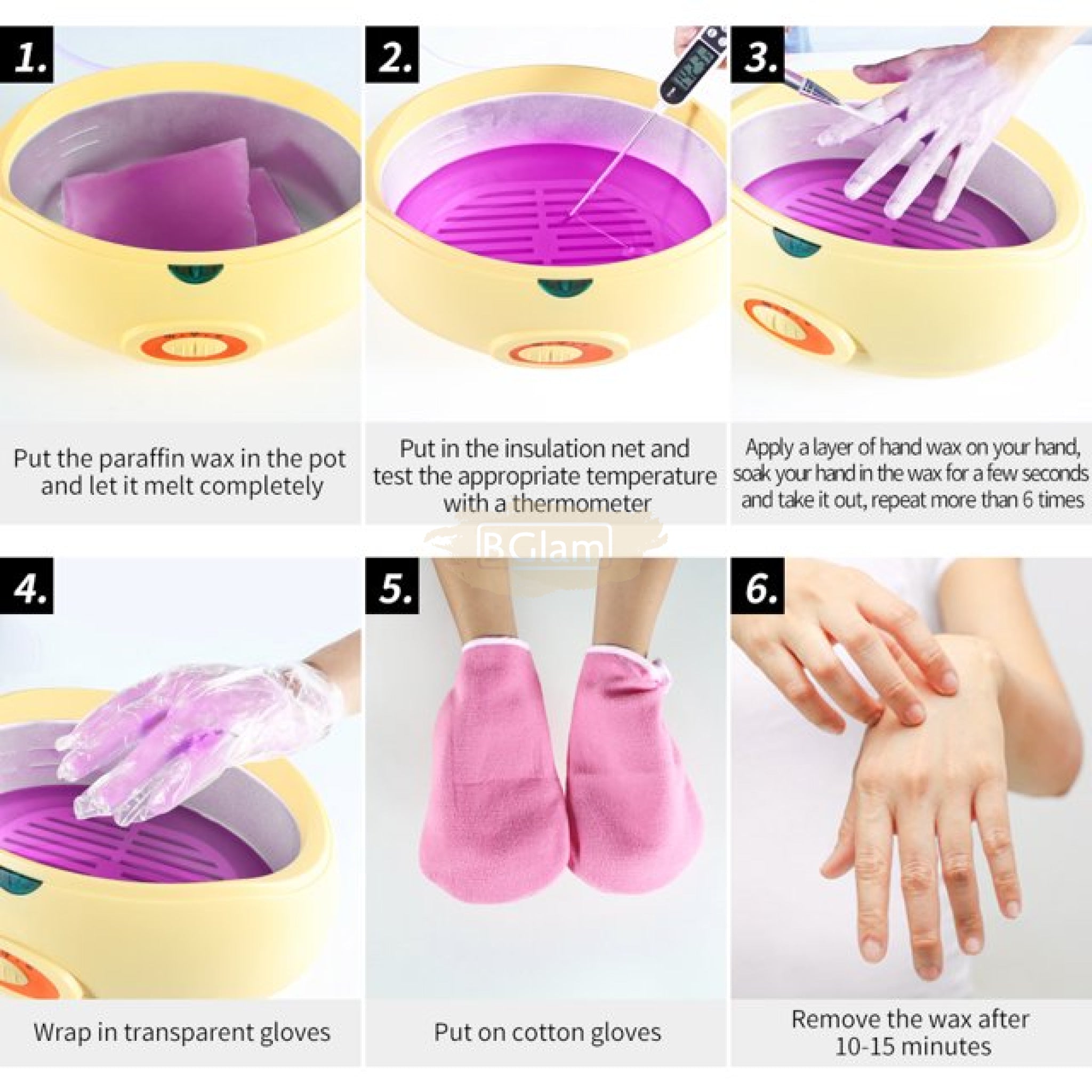 1.

Put the paraffin wax in the pot and let it melt completely

2.

Put in the insulation net and test the appropriate temperature with a thermometer

3.

Apply a layer of hand wax on your hand, soak your hand in the wax for a few seconds and take it out, repeat more than 6 times

BGlam

4.

Wrap in transparent gloves

5.

Put on cotton gloves

6.

Remove the wax after 10-15 minutes