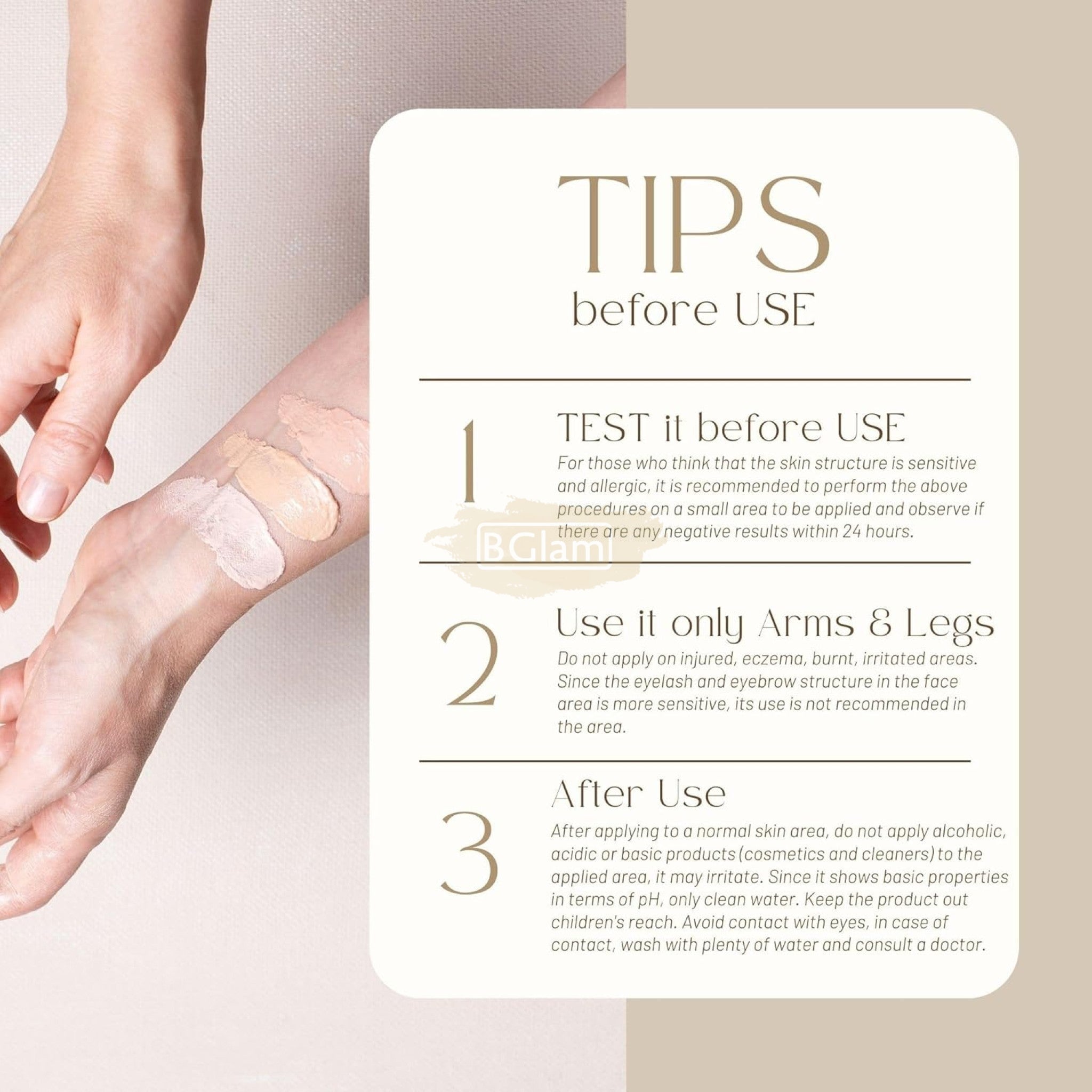 TIPS
before USE

1
TEST it before USE
For those who think that the skin structure is sensitive and allergic, it is recommended to perform the above procedures on a small area to be applied and observe if there are any negative results within 24 hours.

BGlam

2
Use it only Arms & Legs
Do not apply on injured, eczema, burnt, irritated areas. Since the eyelash and eyebrow structure in the face area is more sensitive, its use is not recommended in the area.

3
After Use
After applying to a normal skin area, do not apply alcoholic, acidic or basic products (cosmetics and cleaners) to the applied area, it may irritate. Since it shows basic properties in terms of pH, only clean water. Keep the product out children's reach. Avoid contact with eyes, in case of contact, wash with plenty of water and consult a doctor.