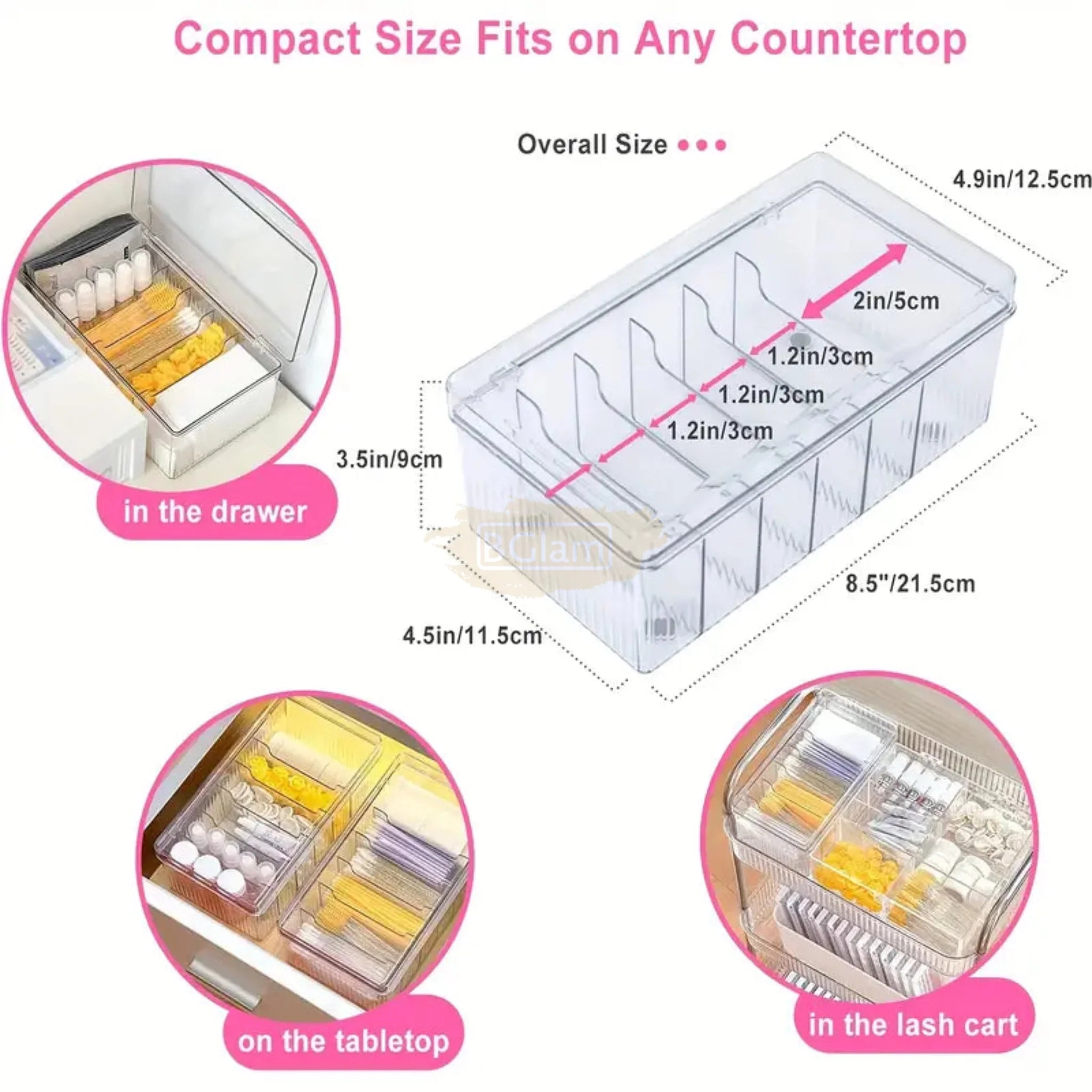 Compact Size Fits on Any Countertop

Overall Size

4.9in/12.5cm

2in/5cm

1.2in/3cm

1.2in/3cm

1.2in/3cm

3.5in/9cm

BGlam

8.5"/21.5cm

4.5in/11.5cm

in the drawer

on the tabletop

in the lash cart