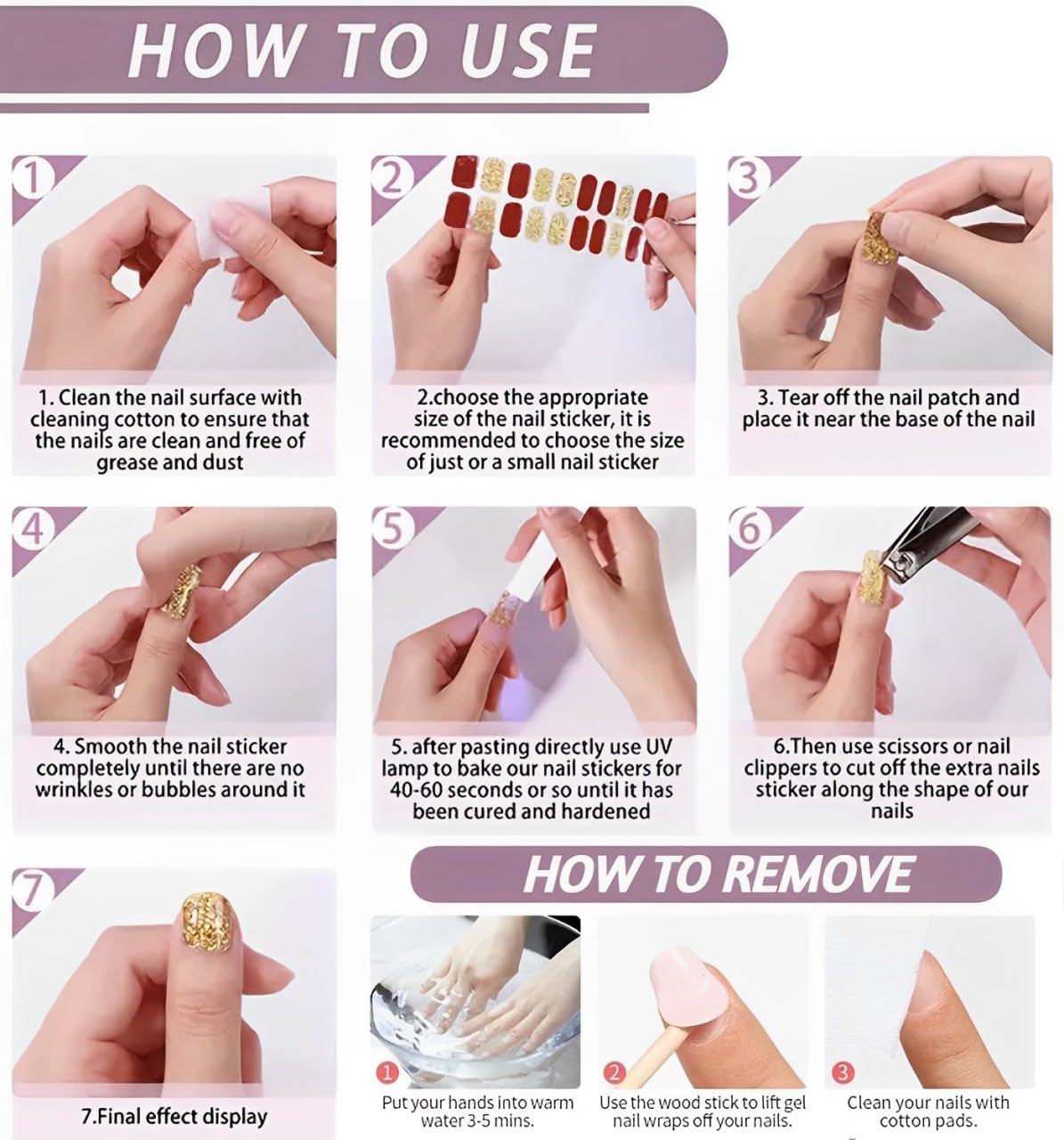 HOW TO USE

1

1. Clean the nail surface with cleaning cotton to ensure that the nails are clean and free of grease and dust

2

2.choose the appropriate size of the nail sticker, it is recommended to choose the size of just or a small nail sticker

3

3. Tear off the nail patch and place it near the base of the nail

4

4. Smooth the nail sticker completely until there are no wrinkles or bubbles around it

5

5. after pasting directly use UV lamp to bake our nail stickers for 40-60 seconds or so until it has been cured and hardened

6

6.Then use scissors or nail clippers to cut off the extra nails sticker along the shape of our nails

7

7.Final effect display

HOW TO REMOVE

1

Put your hands into warm water 3-5 mins.

2

Use the wood stick to lift gel nail wraps off your nails.

3

Clean your nails with cotton pads.