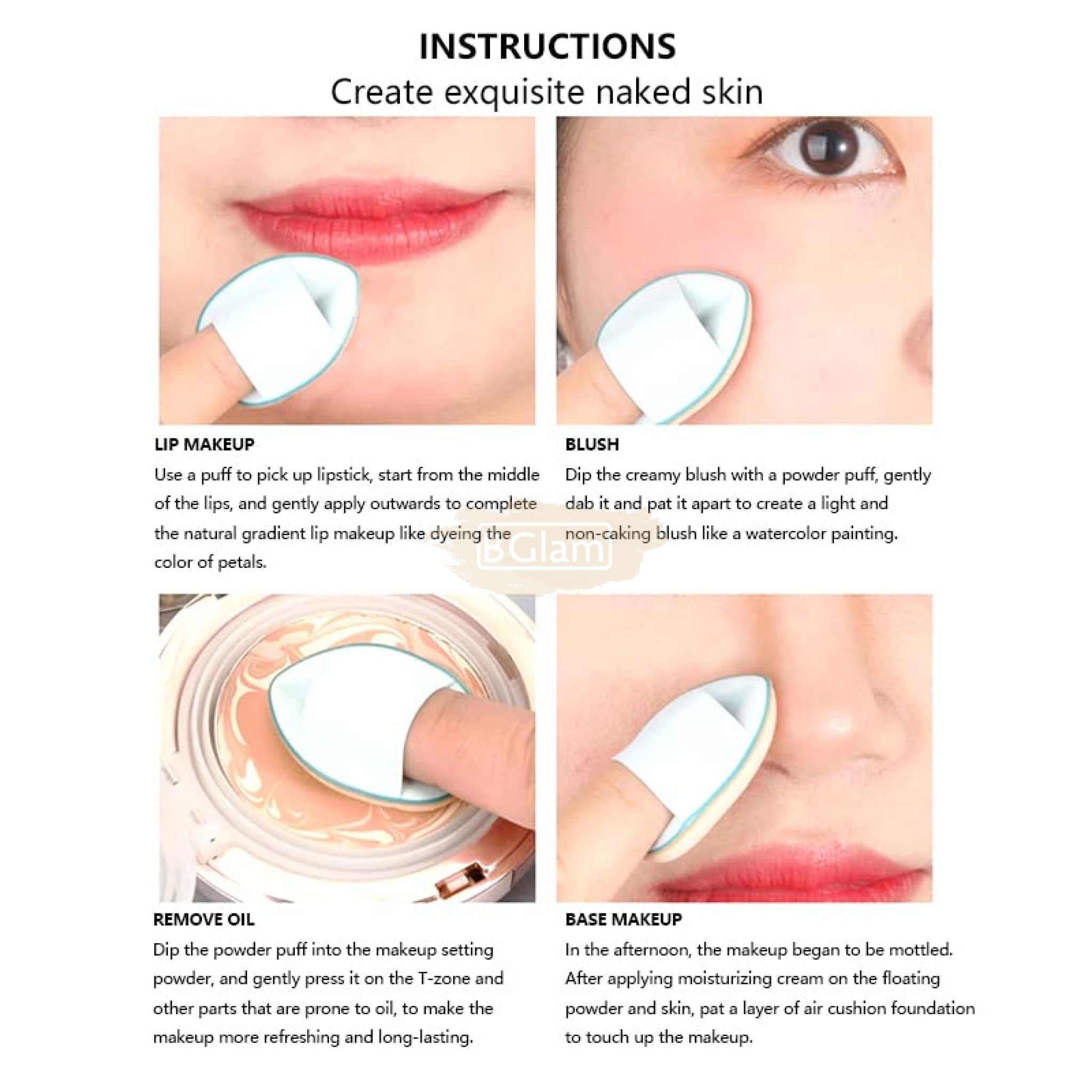 INSTRUCTIONS
Create exquisite naked skin

LIP MAKEUP
Use a puff to pick up lipstick, start from the middle of the lips, and gently apply outwards to complete the natural gradient lip makeup like dyeing the color of petals.

BLUSH
Dip the creamy blush with a powder puff, gently dab it and pat it apart to create a light and non-caking blush like a watercolor painting.

BGlam

REMOVE OIL
Dip the powder puff into the makeup setting powder, and gently press it on the T-zone and other parts that are prone to oil, to make the makeup more refreshing and long-lasting.

BASE MAKEUP
In the afternoon, the makeup began to be mottled. After applying moisturizing cream on the floating powder and skin, pat a layer of air cushion foundation to touch up the makeup.