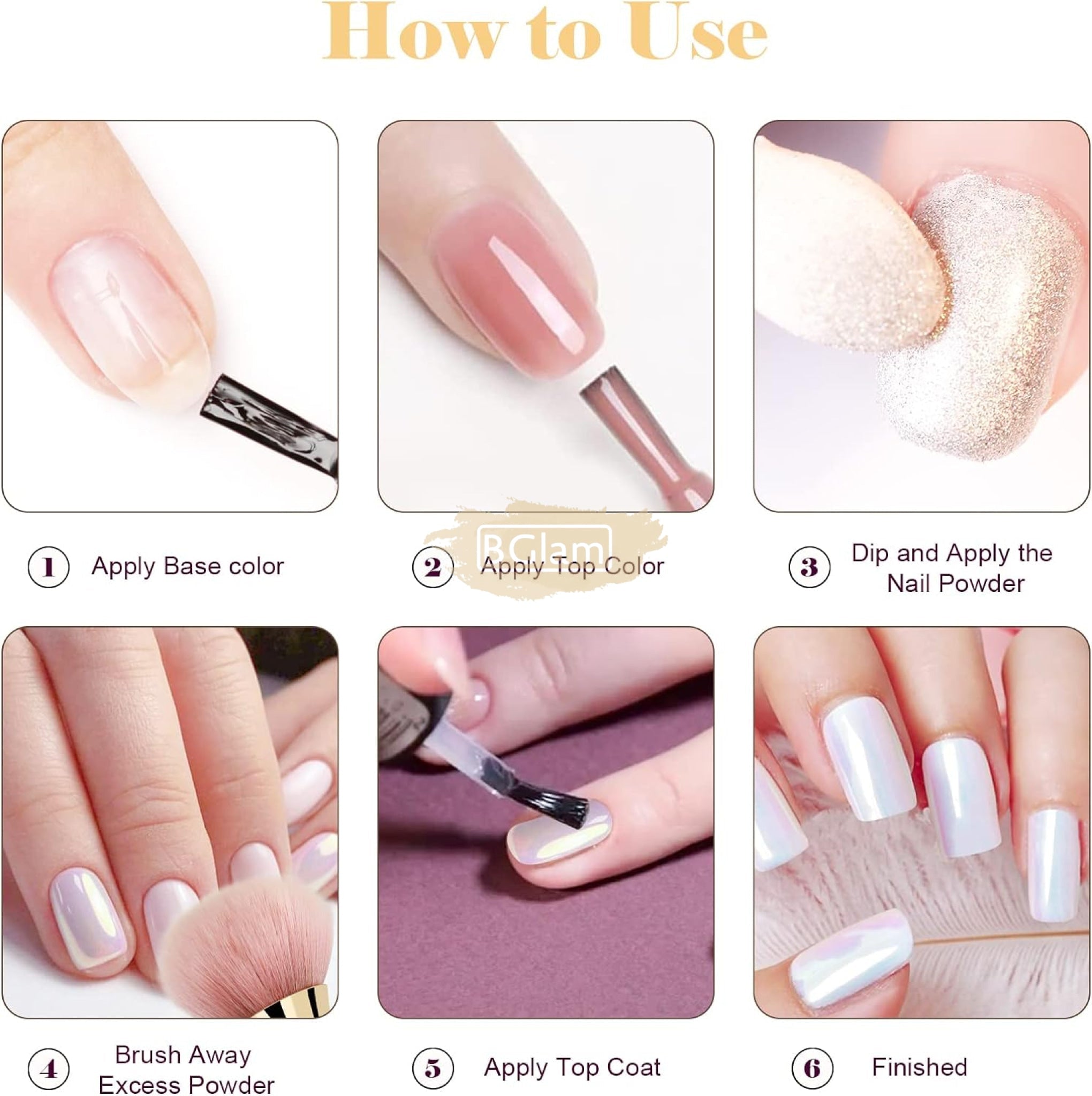 How to Use

1 Apply Base color

BGlam

2 Apply Top Color

3 Dip and Apply the Nail Powder

4 Brush Away Excess Powder

5 Apply Top Coat

6 Finished