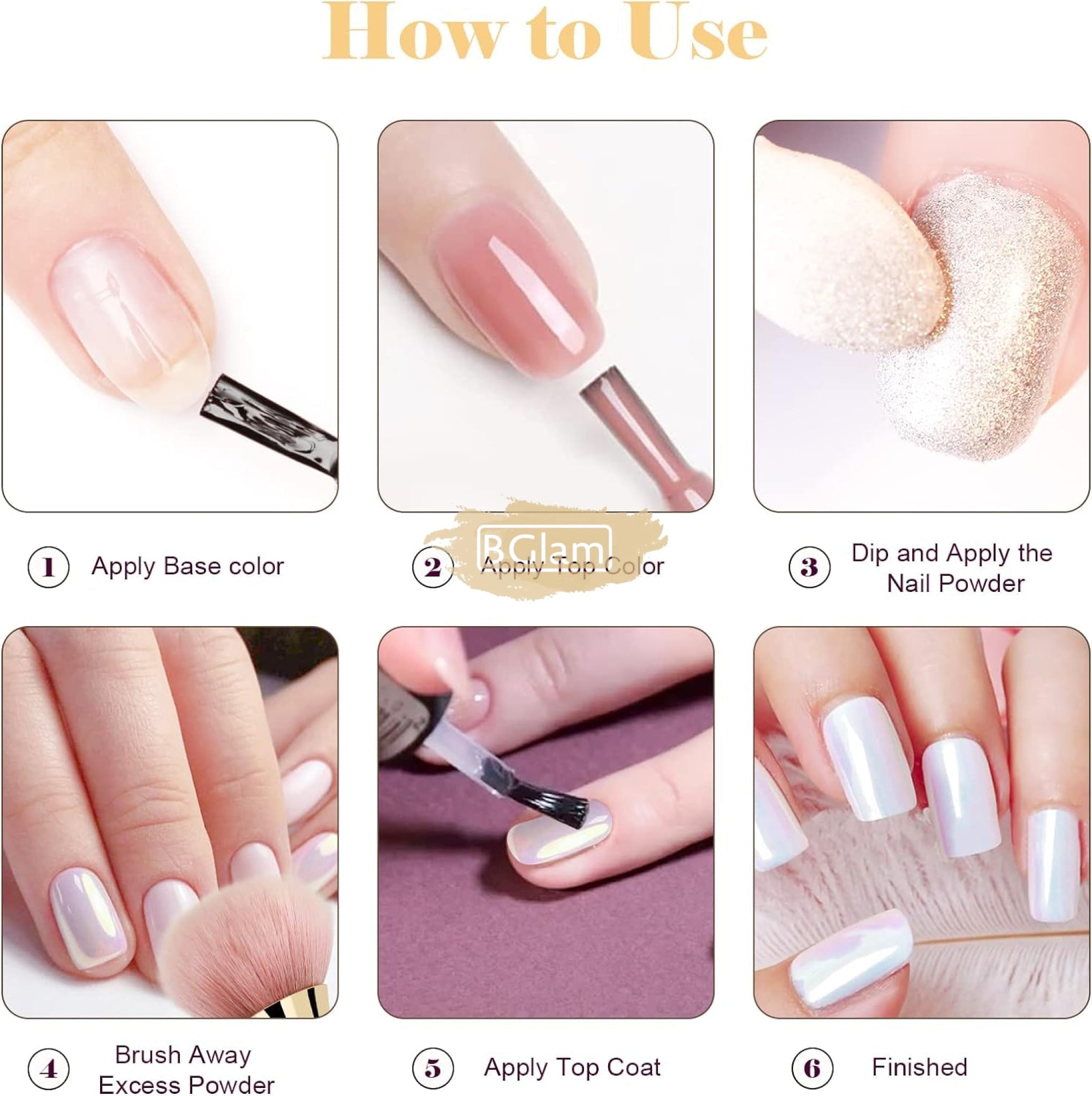 How to Use

1 Apply Base color

2 Apply Top Color

BGlam

3 Dip and Apply the Nail Powder

4 Brush Away Excess Powder

5 Apply Top Coat

6 Finished