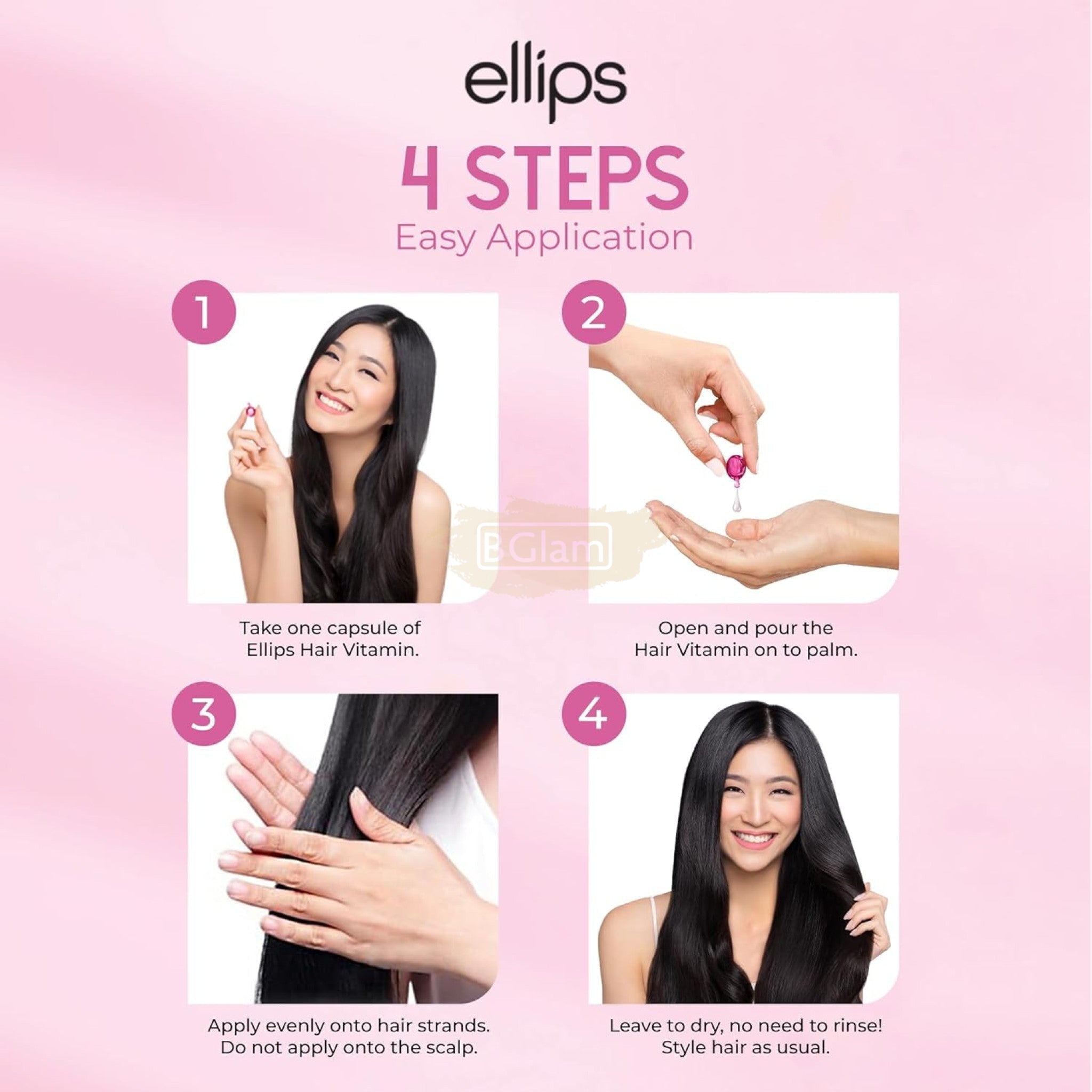 ellips

4 STEPS
Easy Application

1

Take one capsule of Ellips Hair Vitamin.

2

Open and pour the Hair Vitamin on to palm.

BGlam

3

Apply evenly onto hair strands. Do not apply onto the scalp.

4

Leave to dry, no need to rinse! Style hair as usual.