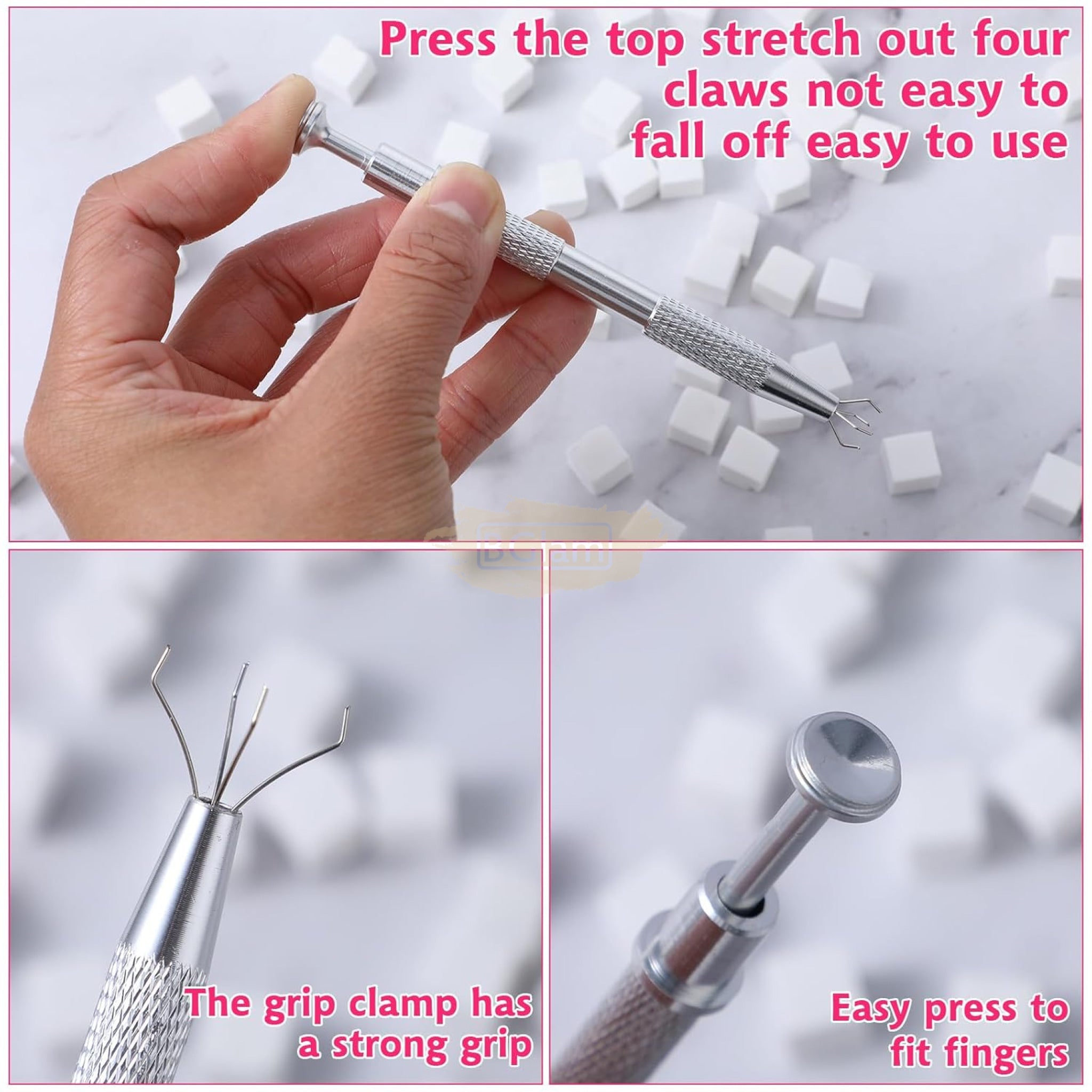 Press the top stretch out four claws not easy to fall off easy to use

BGlam

The grip clamp has a strong grip

Easy press to fit fingers