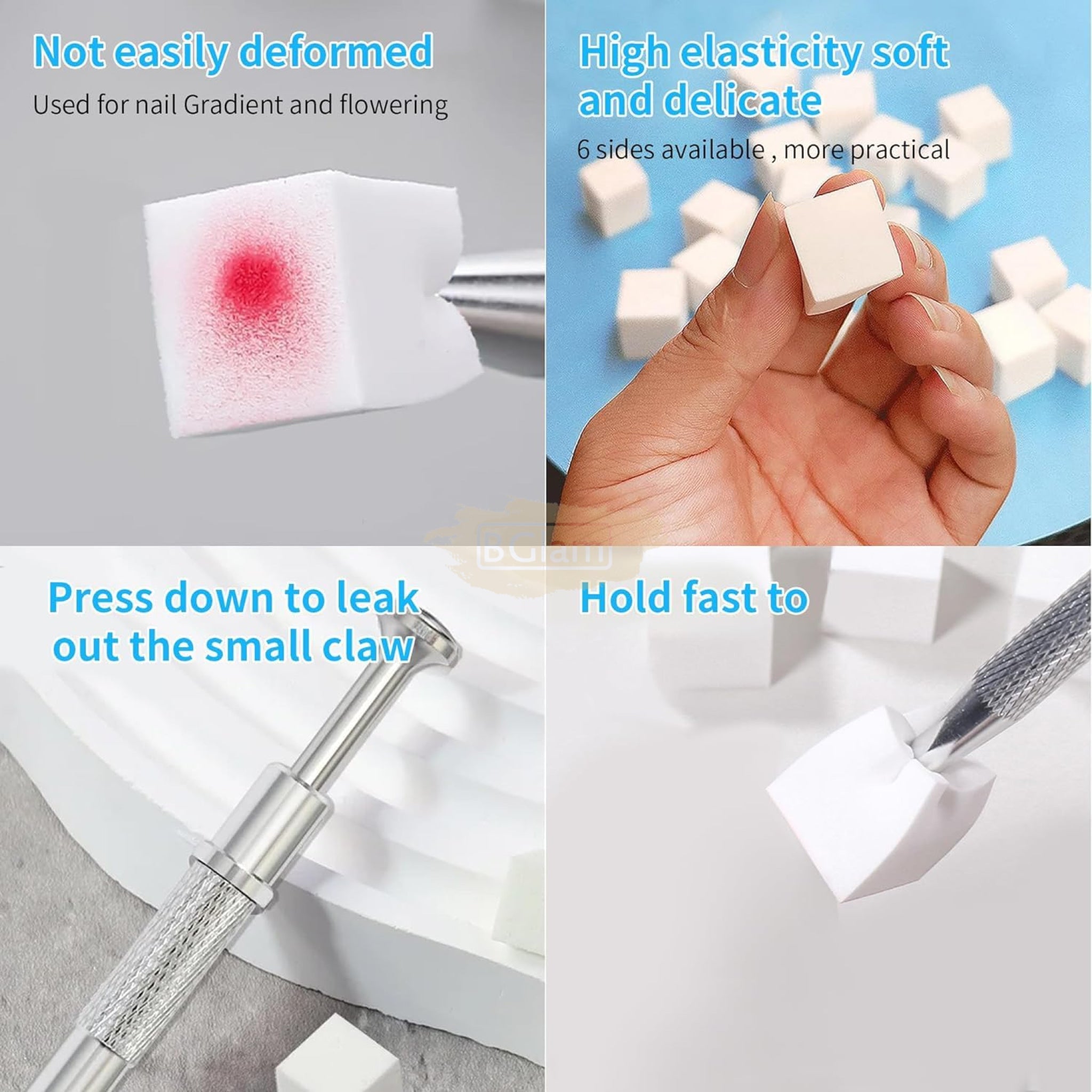 Not easily deformed

Used for nail Gradient and flowering

High elasticity soft and delicate

6 sides available , more practical

BGlam

Press down to leak out the small claw

Hold fast to