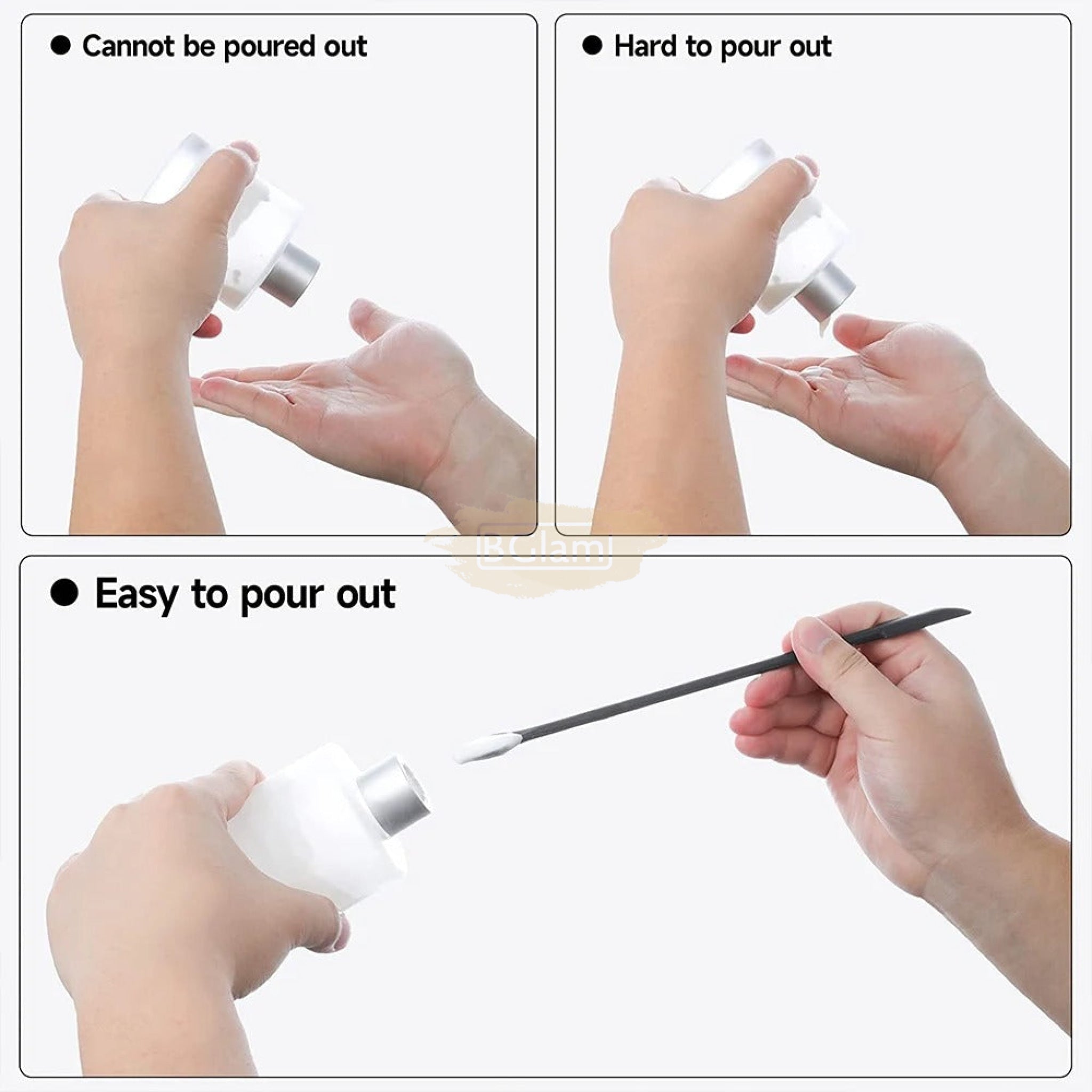 ● Cannot be poured out

● Hard to pour out

BGlam

● Easy to pour out