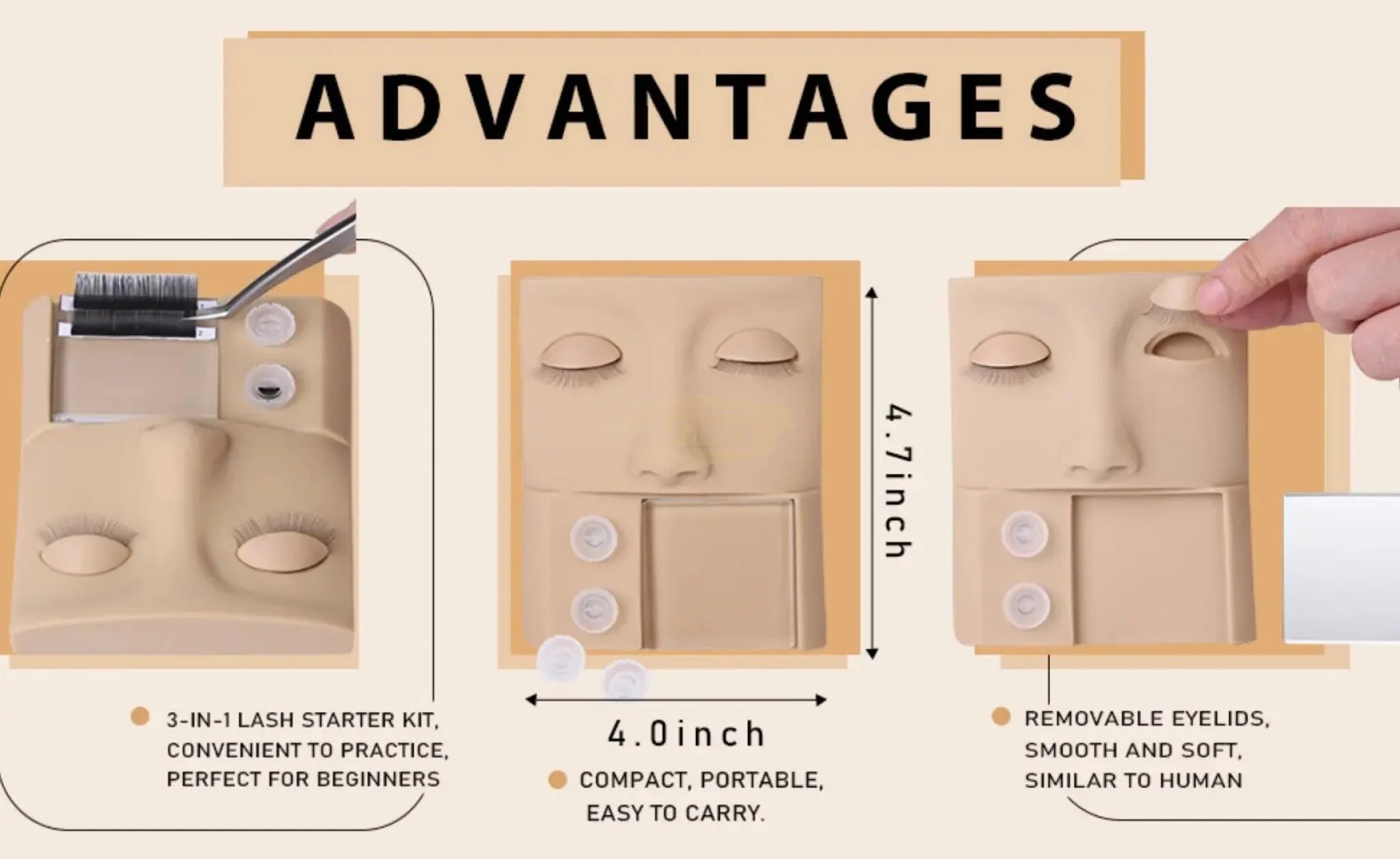 ADVANTAGES

4.7inch

4.0inch

3-IN-1 LASH STARTER KIT, CONVENIENT TO PRACTICE, PERFECT FOR BEGINNERS

COMPACT, PORTABLE, EASY TO CARRY.

REMOVABLE EYELIDS, SMOOTH AND SOFT, SIMILAR TO HUMAN