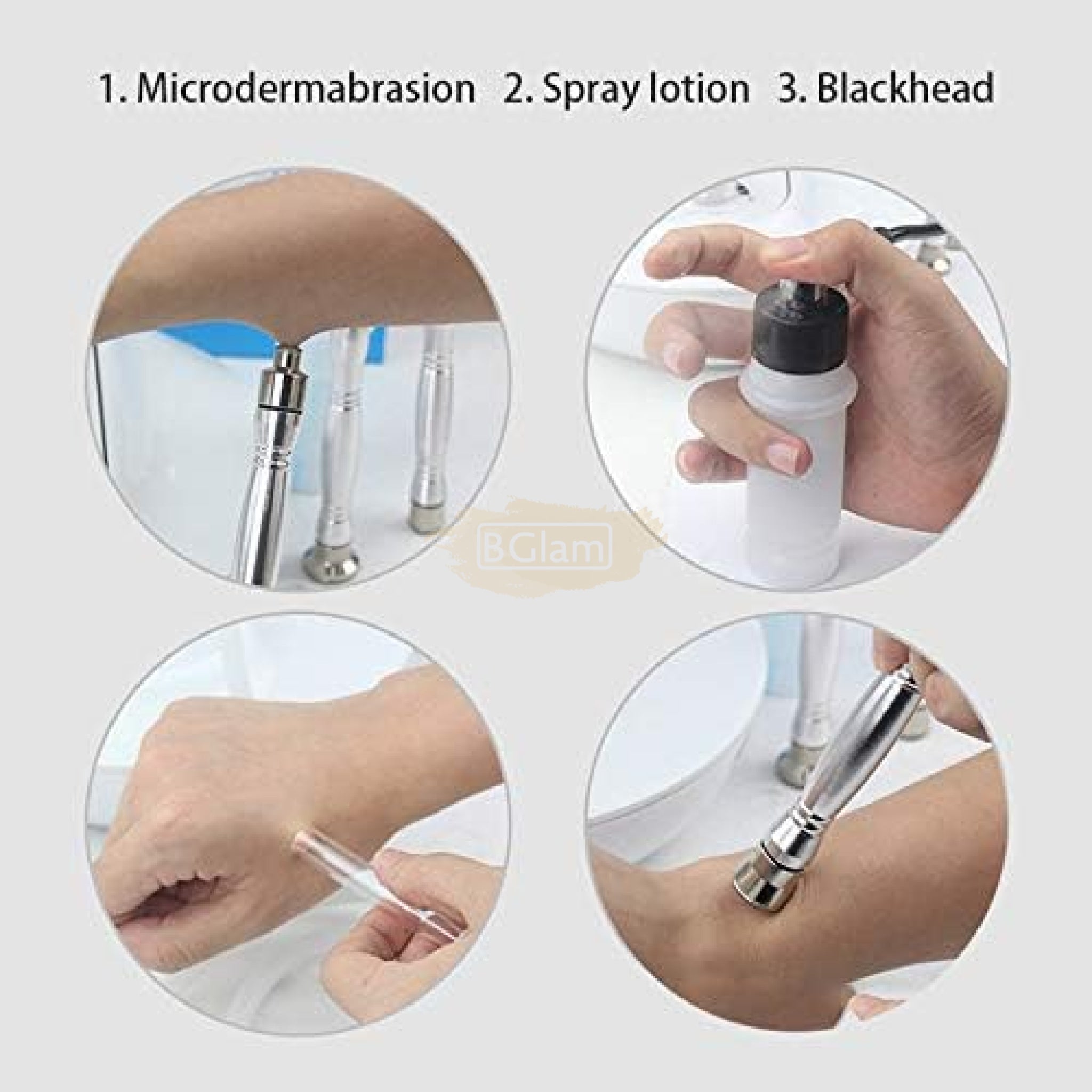 1. Microdermabrasion 2. Spray lotion 3. Blackhead

BGlam