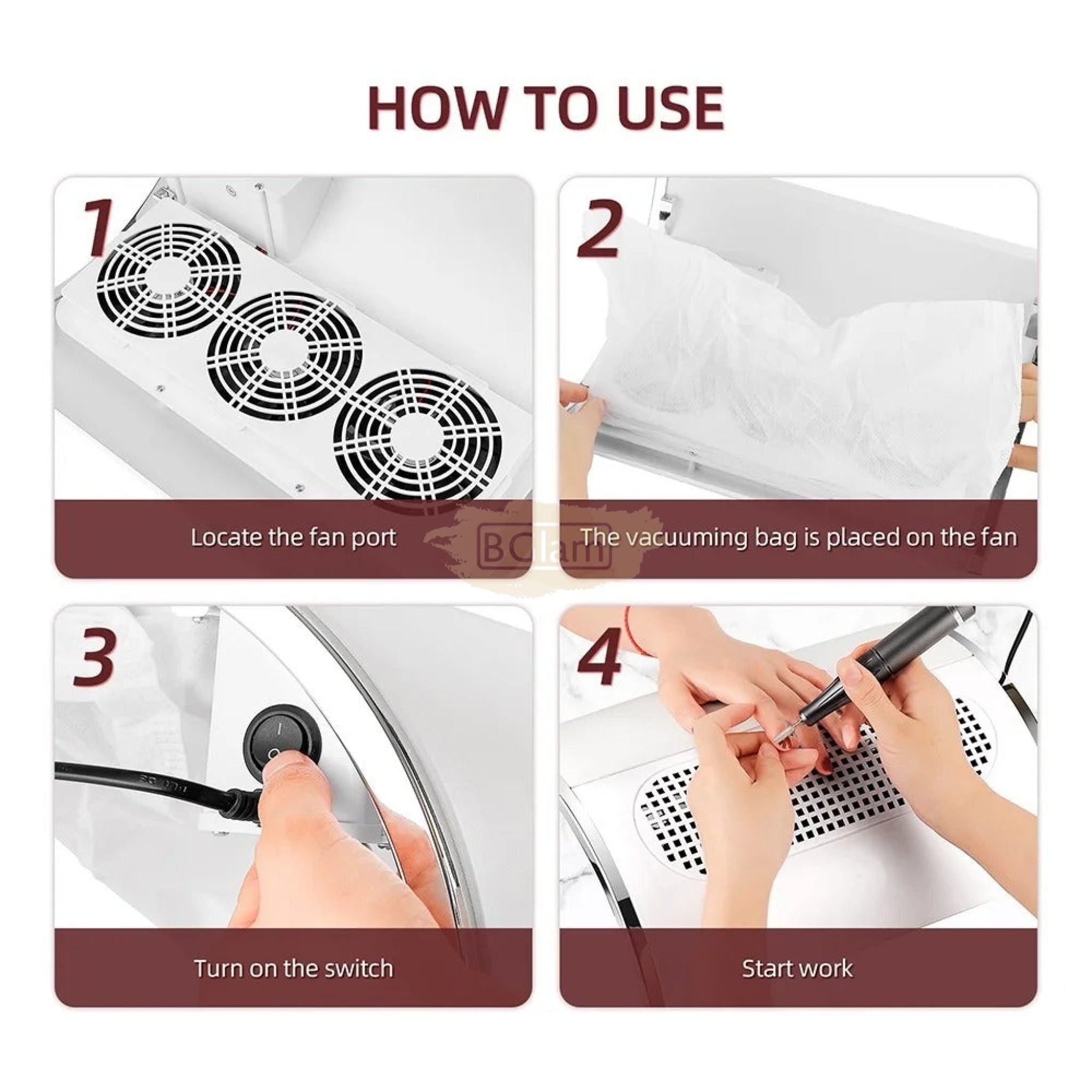 HOW TO USE

1

Locate the fan port

2

The vacuuming bag is placed on the fan

BGlam

3

Turn on the switch

4

Start work