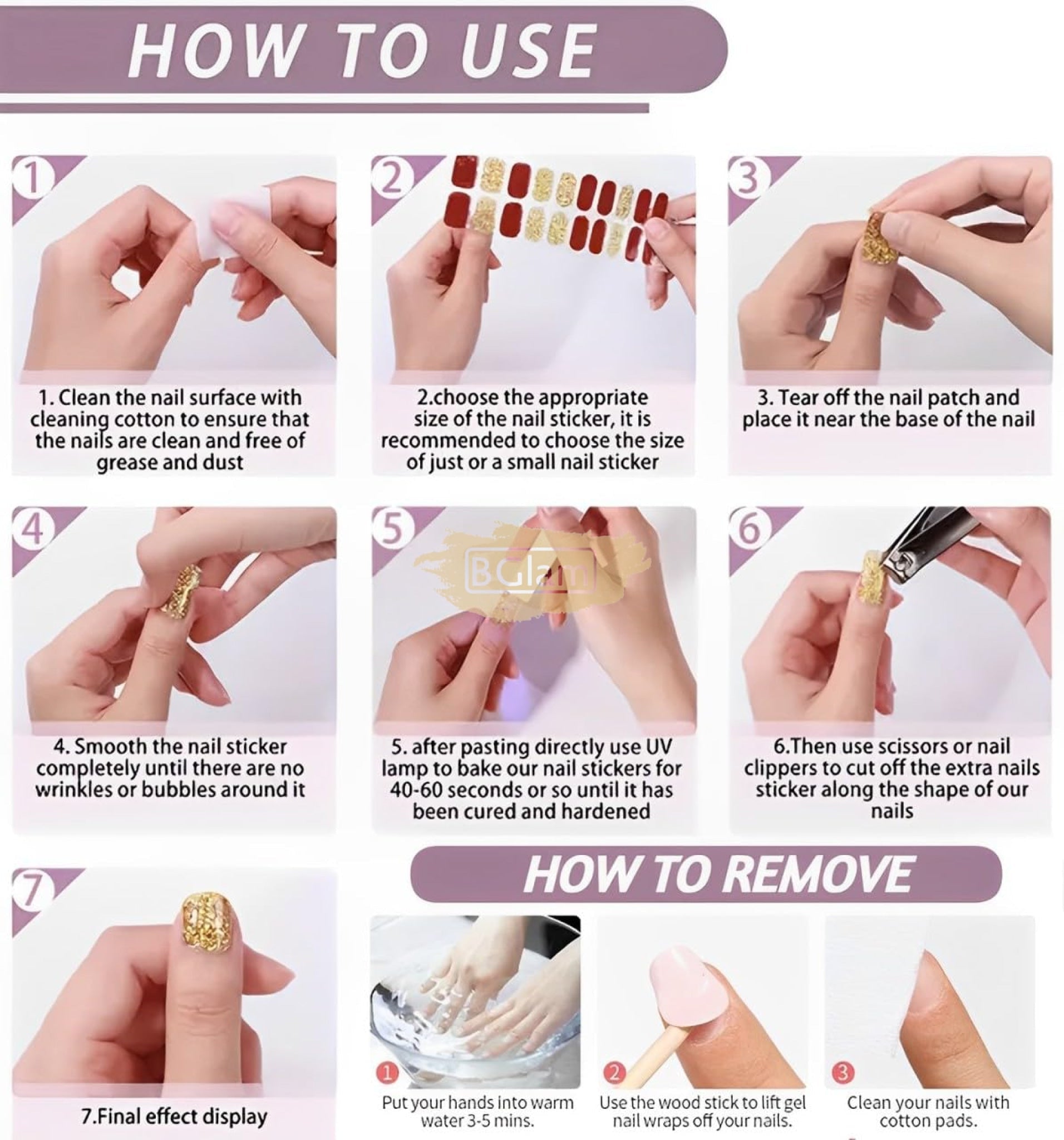 HOW TO USE

1

1. Clean the nail surface with cleaning cotton to ensure that the nails are clean and free of grease and dust

2

2.choose the appropriate size of the nail sticker, it is recommended to choose the size of just or a small nail sticker

3

3. Tear off the nail patch and place it near the base of the nail

4

4. Smooth the nail sticker completely until there are no wrinkles or bubbles around it

5

BGlam

5. after pasting directly use UV lamp to bake our nail stickers for 40-60 seconds or so until it has been cured and hardened

6

6.Then use scissors or nail clippers to cut off the extra nails sticker along the shape of our nails

7

7.Final effect display

HOW TO REMOVE

1

Put your hands into warm water 3-5 mins.

2

Use the wood stick to lift gel nail wraps off your nails.

3

Clean your nails with cotton pads.