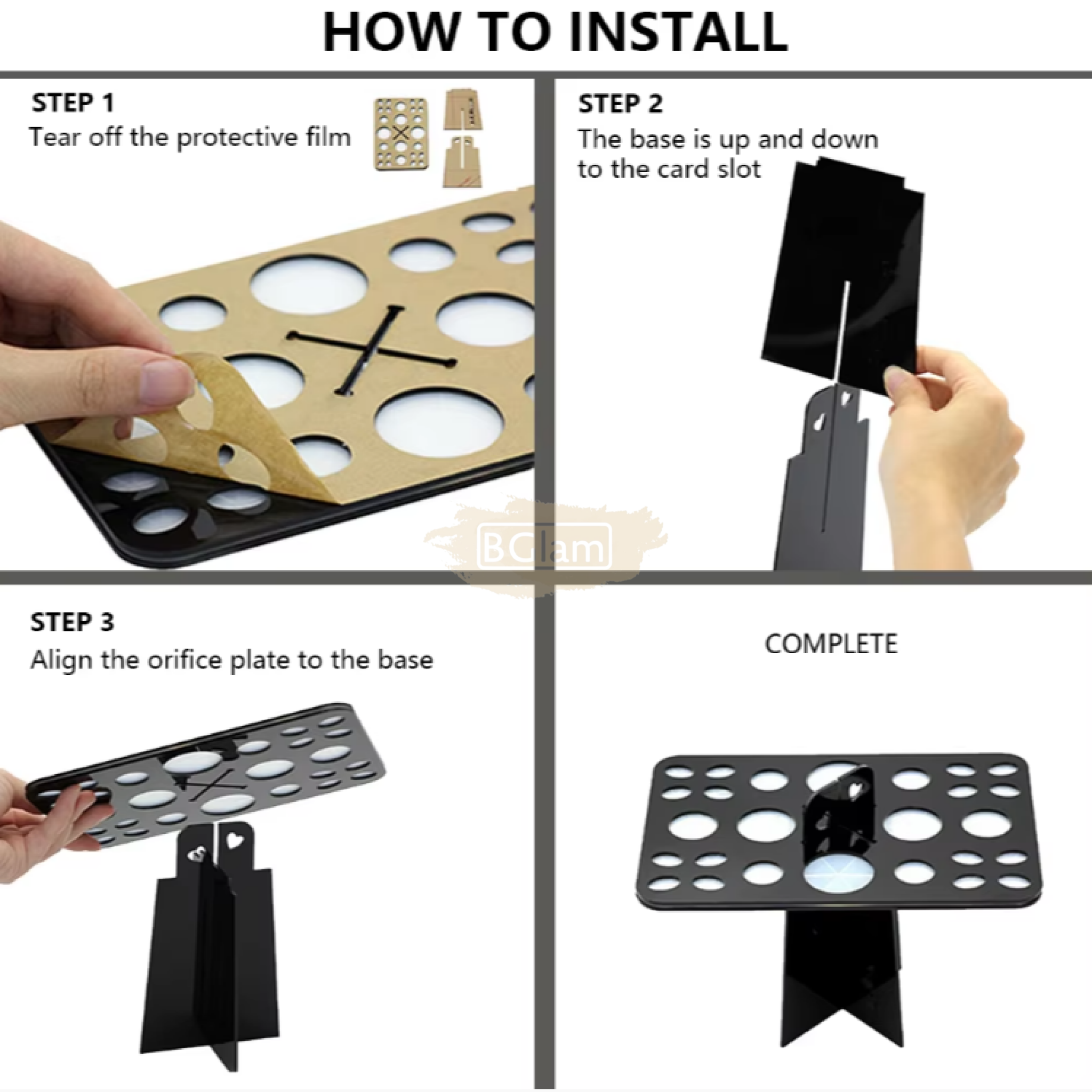 HOW TO INSTALL

STEP 1
Tear off the protective film

STEP 2
The base is up and down to the card slot

BGlam

STEP 3
Align the orifice plate to the base

COMPLETE