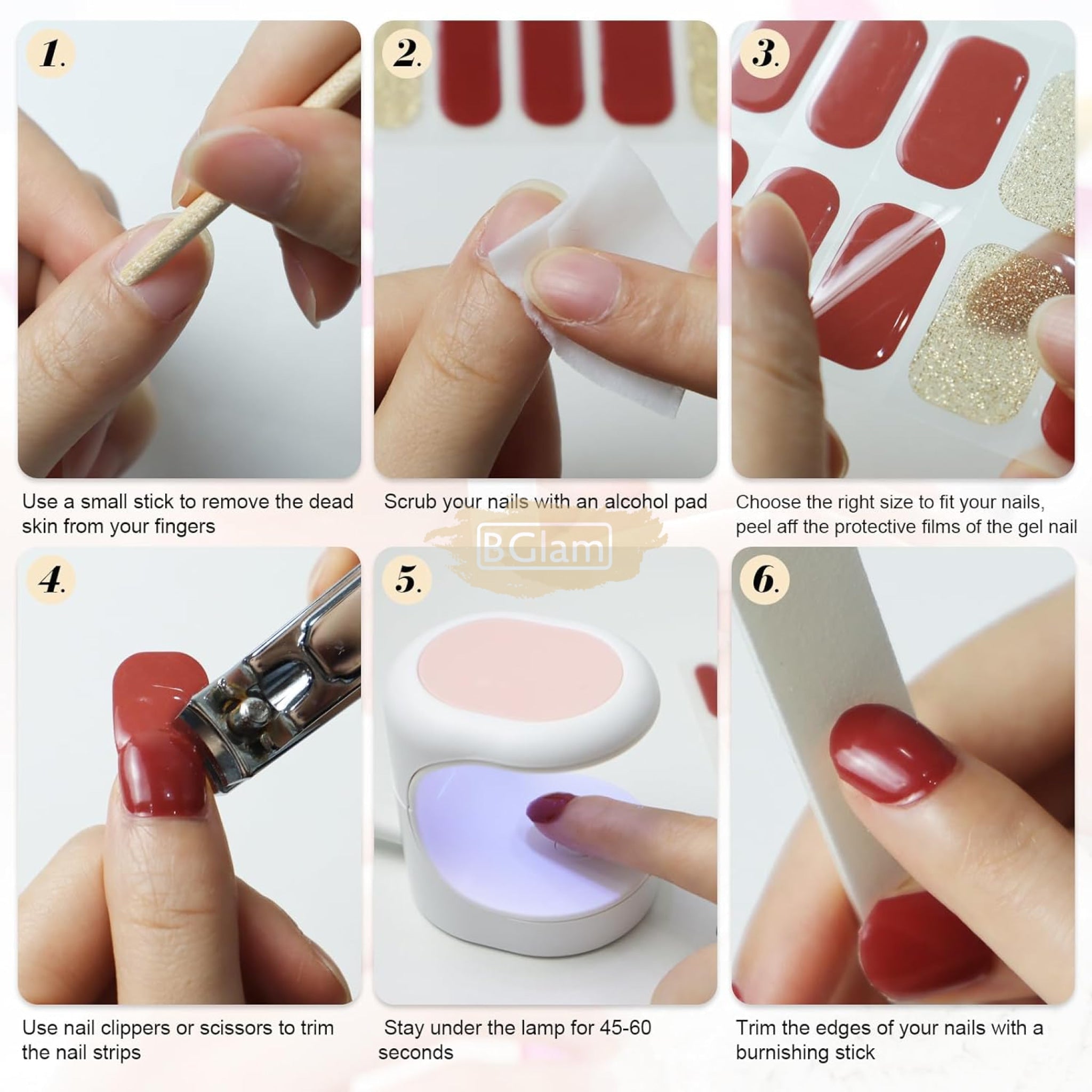 1.

Use a small stick to remove the dead skin from your fingers

2.

Scrub your nails with an alcohol pad

3.

Choose the right size to fit your nails, peel aff the protective films of the gel nail

BGlam

4.

Use nail clippers or scissors to trim the nail strips

5.

Stay under the lamp for 45-60 seconds

6.

Trim the edges of your nails with a burnishing stick