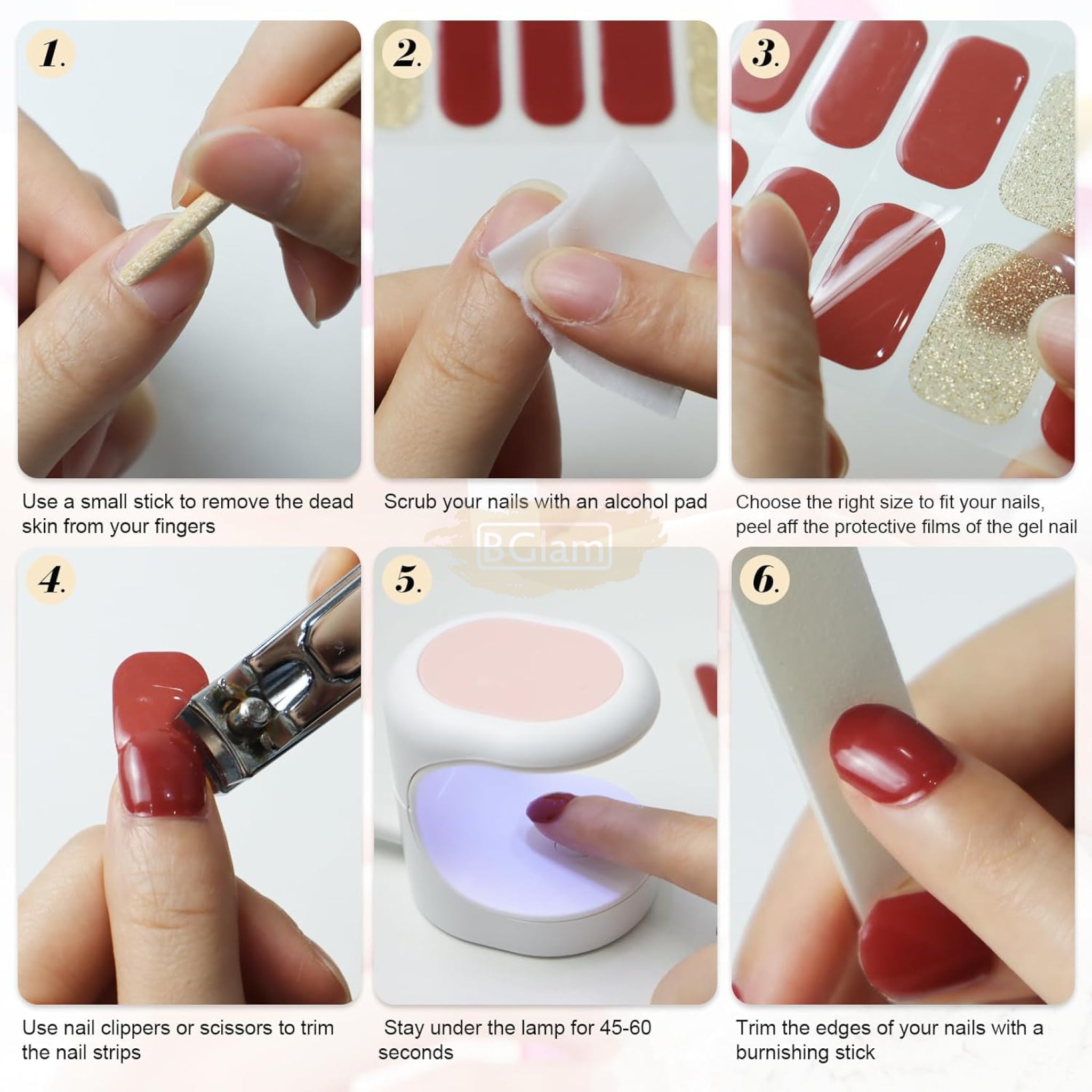 1.

Use a small stick to remove the dead skin from your fingers

2.

Scrub your nails with an alcohol pad

3.

Choose the right size to fit your nails, peel aff the protective films of the gel nail

BGlam

4.

Use nail clippers or scissors to trim the nail strips

5.

Stay under the lamp for 45-60 seconds

6.

Trim the edges of your nails with a burnishing stick