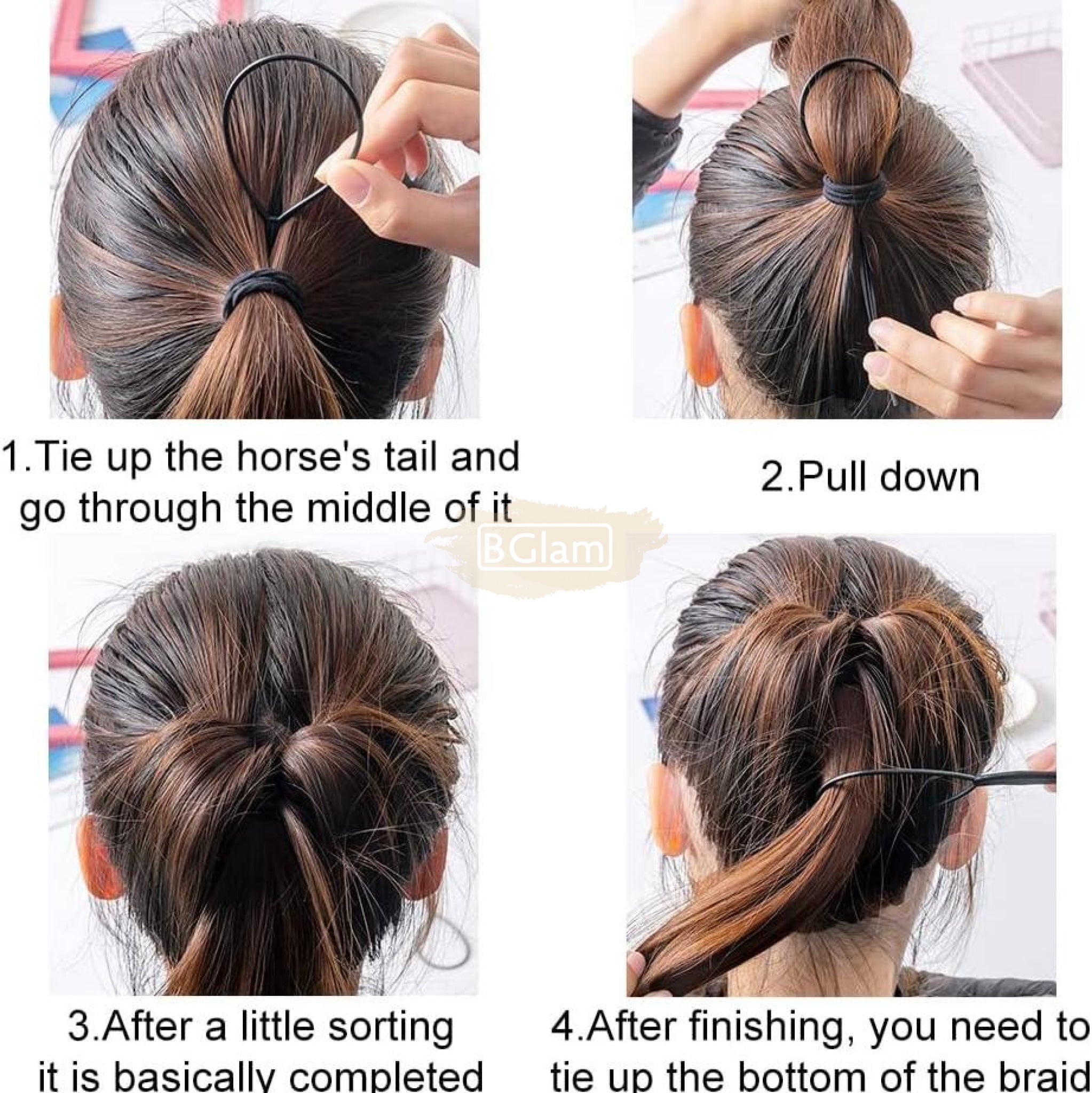 1.Tie up the horse's tail and go through the middle of it

2.Pull down

BGlam

3.After a little sorting it is basically completed

4.After finishing, you need to tie up the bottom of the braid