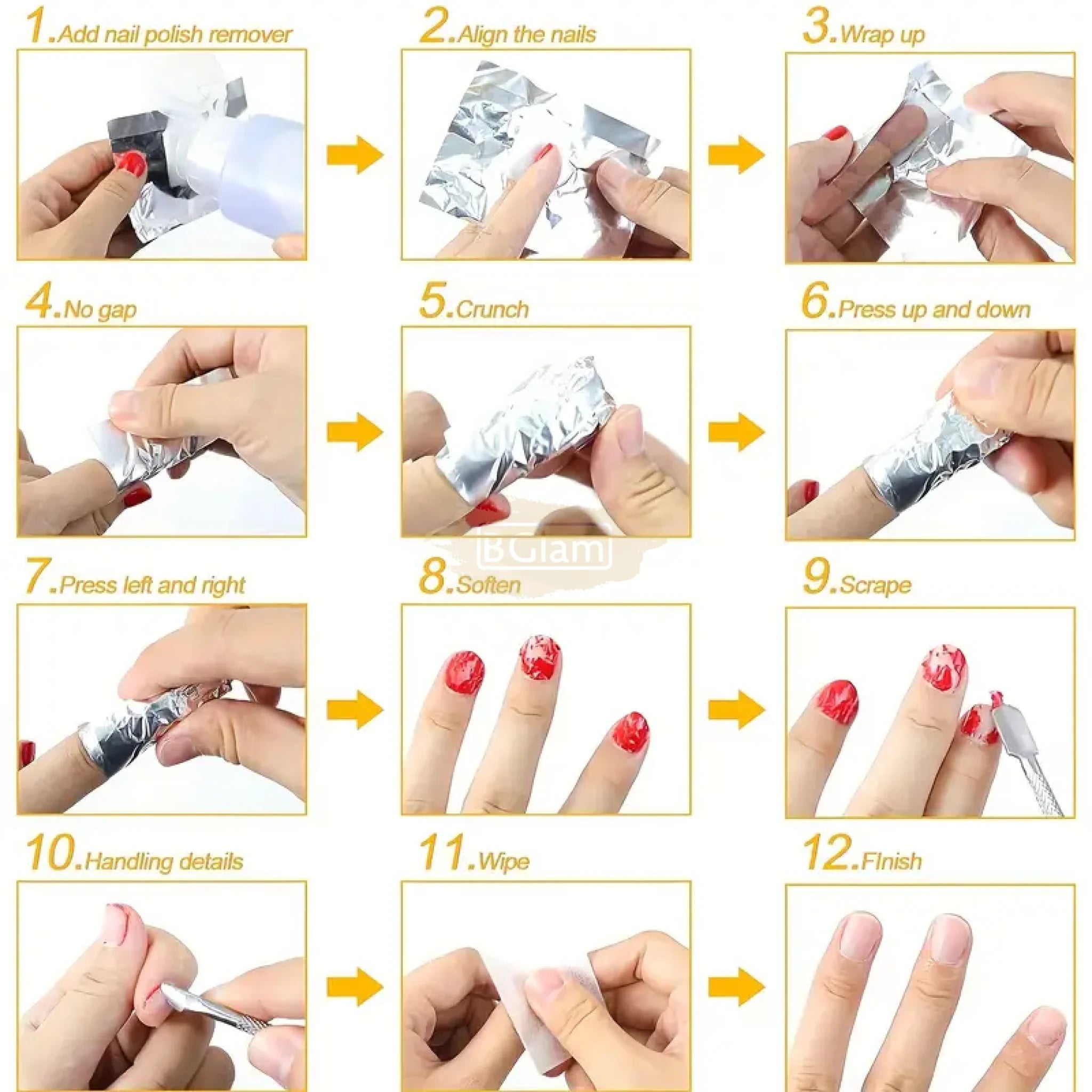 1.Add nail polish remover

2.Align the nails

3.Wrap up

4.No gap

5.Crunch

6.Press up and down

BGlam

7.Press left and right

8.Soften

9.Scrape

10.Handling details

11.Wipe

12.FInish