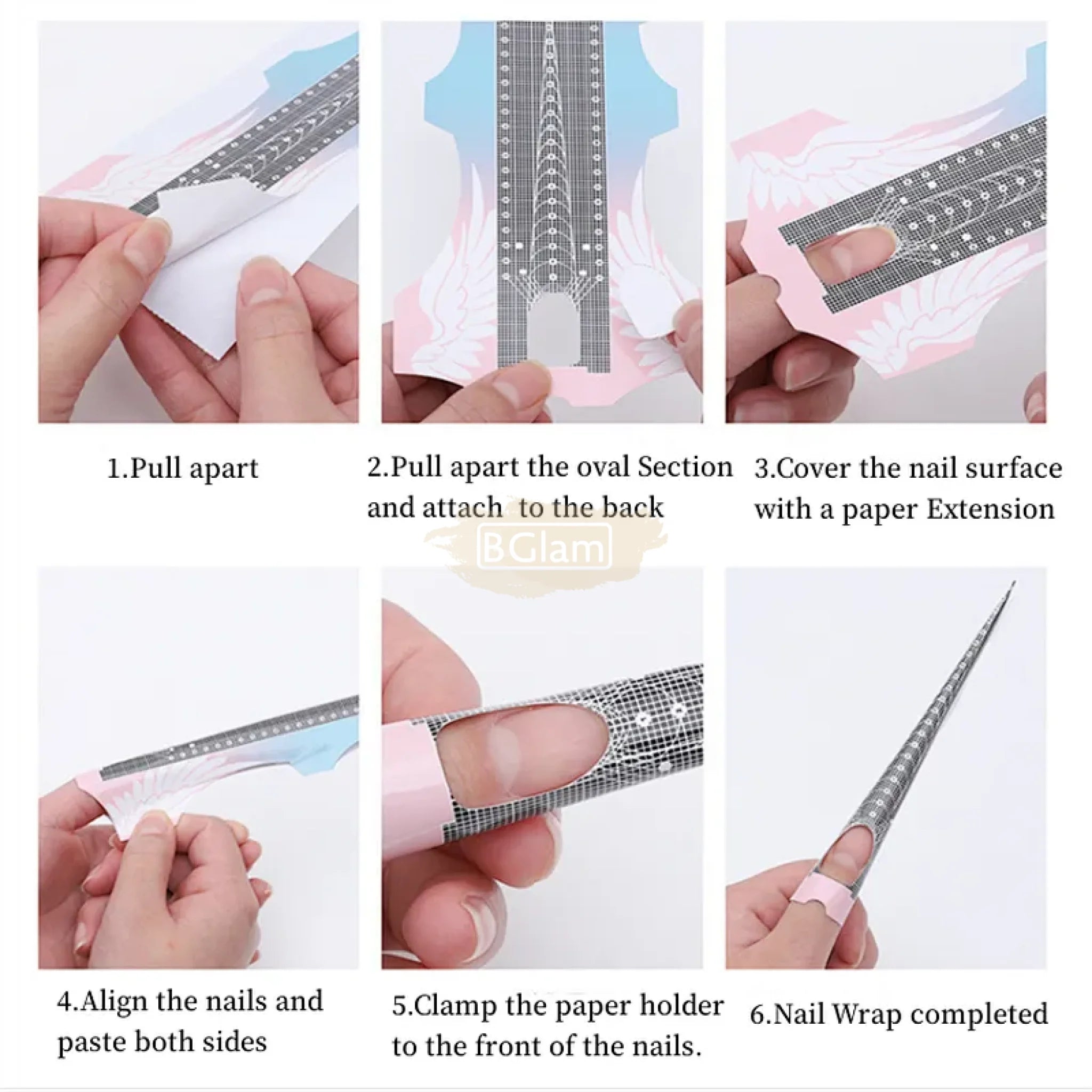 1.Pull apart

2.Pull apart the oval Section and attach to the back

3.Cover the nail surface with a paper Extension

BGlam

4.Align the nails and paste both sides

5.Clamp the paper holder to the front of the nails.

6.Nail Wrap completed